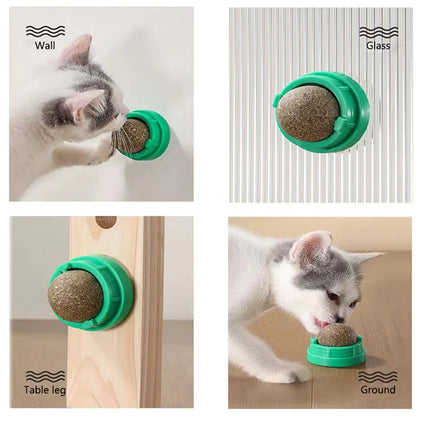 Wall

Glass

Table leg

Ground